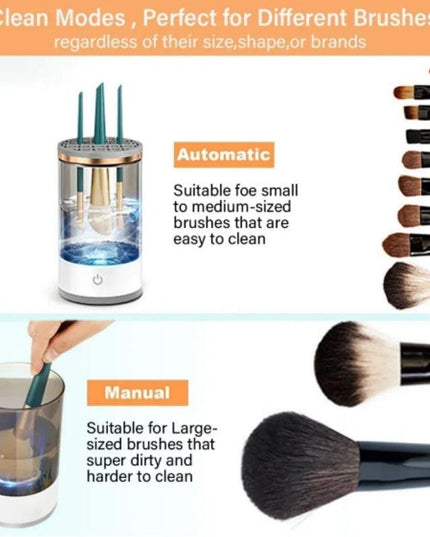 Clean Modes , Perfect for Different Brushes
regardless of their size,shape,or brands

Automatic

Suitable foe small to medium-sized brushes that are easy to clean

Manual

Suitable for Large-sized brushes that super dirty and harder to clean