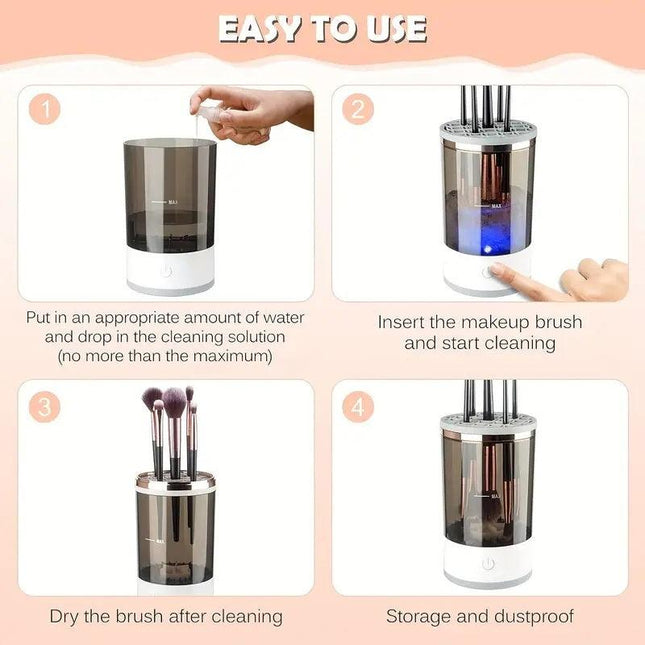 EASY TO USE

1

MAX

Put in an appropriate amount of water and drop in the cleaning solution (no more than the maximum)

2

MAX

Insert the makeup brush and start cleaning

3

MAX

Dry the brush after cleaning

4

MAX

Storage and dustproof